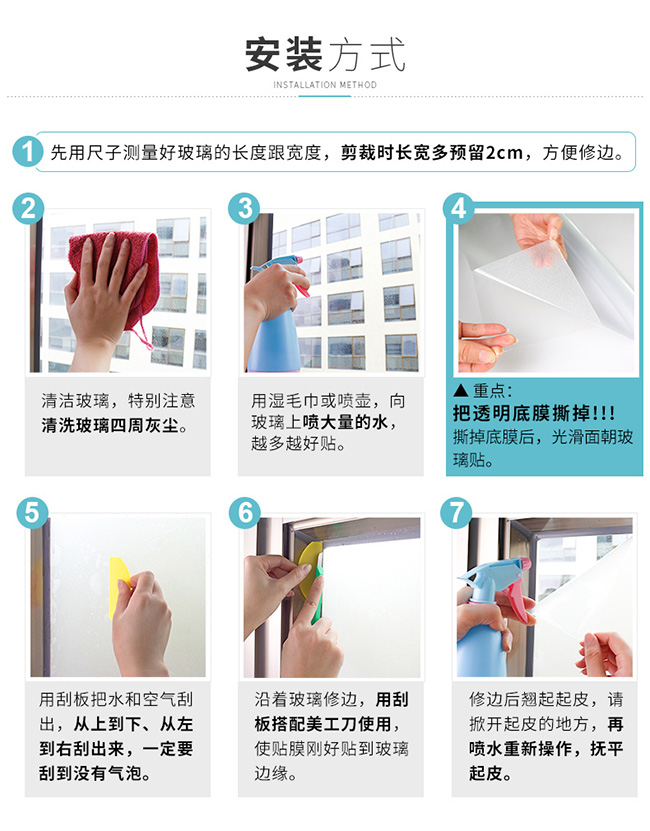 安装方式
INSTALLATION METHOD

1 先用尺子测量好玻璃的长度跟宽度，剪裁时长宽多预留2cm，方便修边。

2
清洁玻璃，特别注意清洗玻璃四周灰尘。

3
用湿毛巾或喷壶，向玻璃上喷大量的水，越多越好贴。

4
▲ 重点:
把透明底膜撕掉!!!
撕掉底膜后，光滑面朝玻璃贴。

5
用刮板把水和空气刮出，从上到下、从左到右刮出来，一定要刮到没有气泡。

6
沿着玻璃修边，用刮板搭配美工刀使用，使贴膜刚好贴到玻璃边缘。

7
修边后翘起起皮，请掀开起皮的地方，再喷水重新操作，抚平起皮。